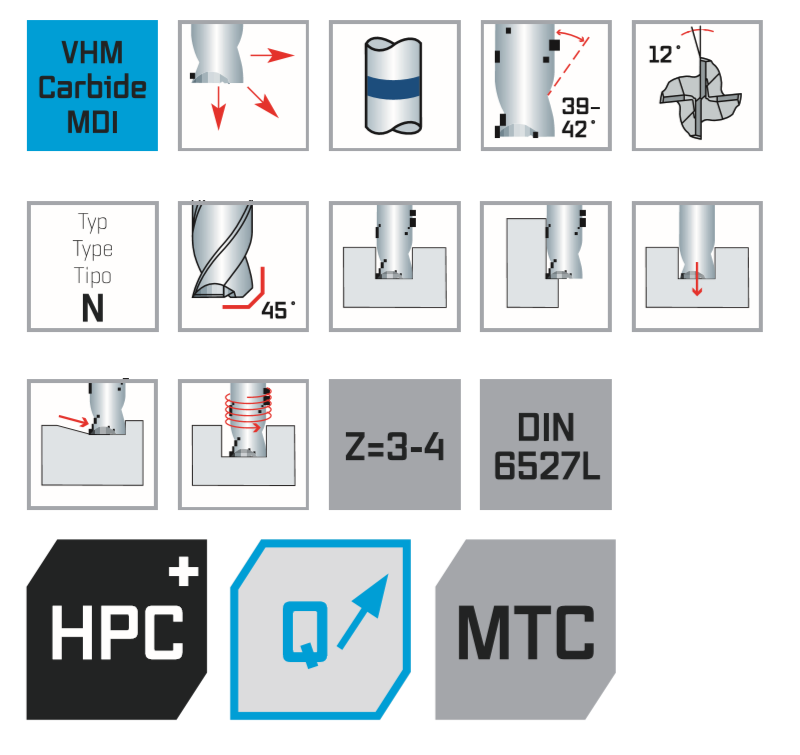 VHM Carbide MDI

39-42°

12°

Typ
Type
Tipo
N

45°

Z=3-4

DIN 6527L

HPC+

Q

MTC